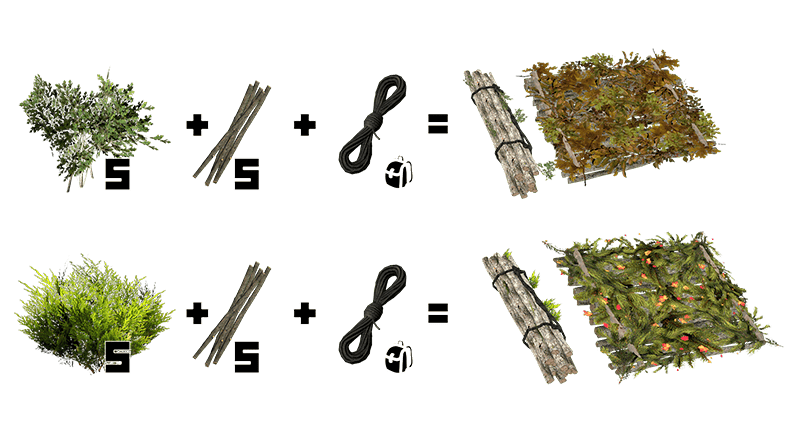 5 + 5 + =

5 + 5 + =